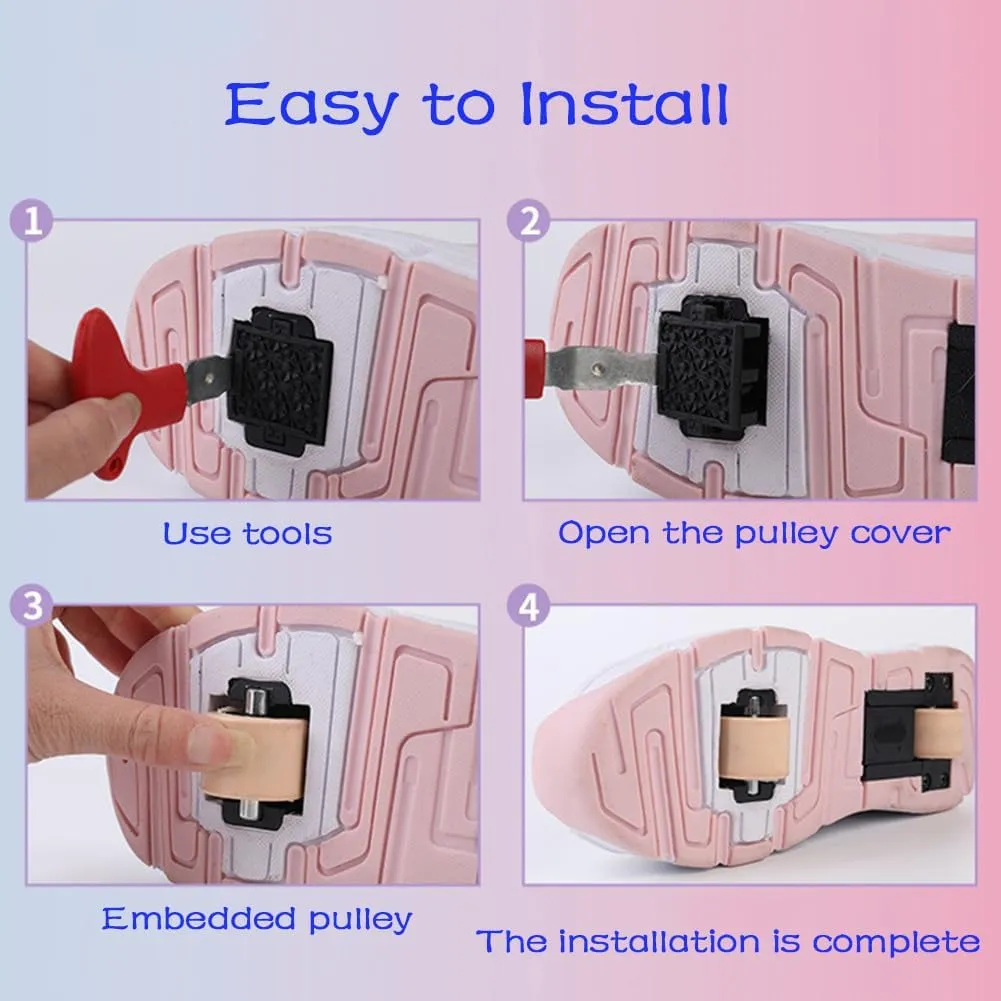 Easy to Install

1

Use tools

2

Open the pulley cover

3

Embedded pulley

4

The installation is complete